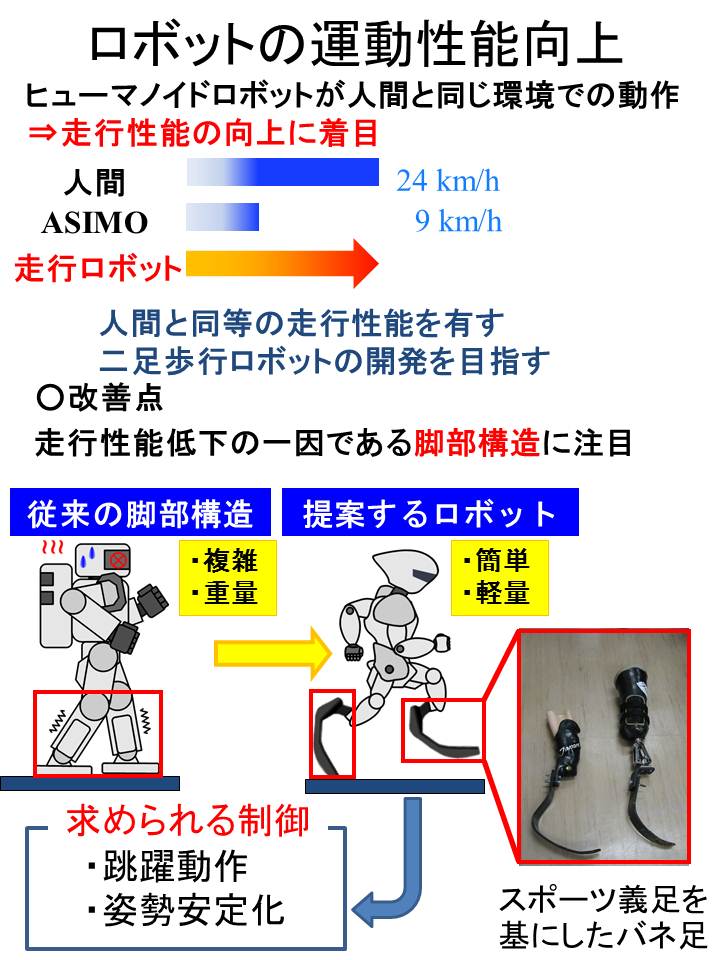 ロボットの運動性能向上

ヒューマノイドロボットが人間と同じ環境での動作
⇒走行性能の向上に着目

人間 24 km/h
ASIMO 9 km/h
走行ロボット

人間と同等の走行性能を有す
二足歩行ロボットの開発を目指す

〇改善点
走行性能低下の一因である脚部構造に注目

従来の脚部構造
・複雑
・重量

提案するロボット
・簡単
・軽量

求められる制御
・跳躍動作
・姿勢安定化

スポーツ義足を基にしたバネ足