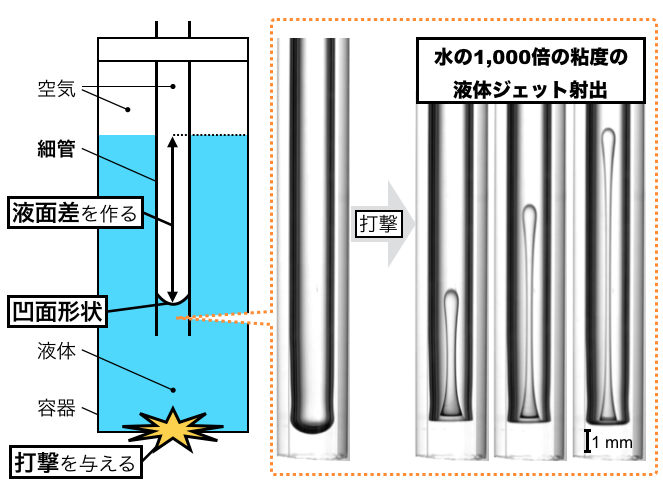 空気

細管

液面差を作る

凹面形状

液体

容器

打撃を与える

打撃

水の1,000倍の粘度の液体ジェット射出

1 mm